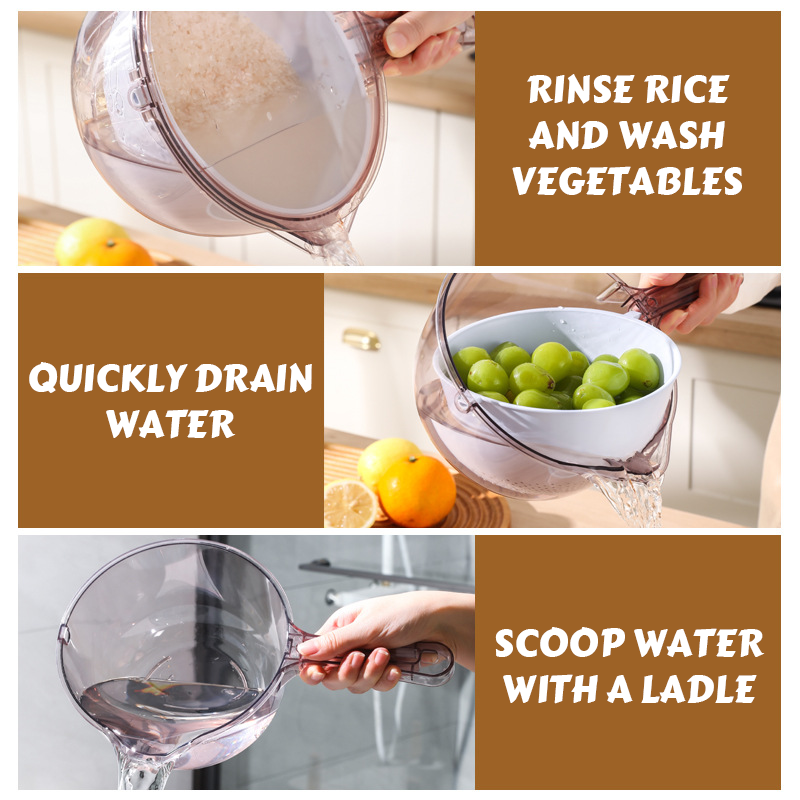 RINSE RICE AND WASH VEGETABLES

QUICKLY DRAIN WATER

SCOOP WATER WITH A LADLE