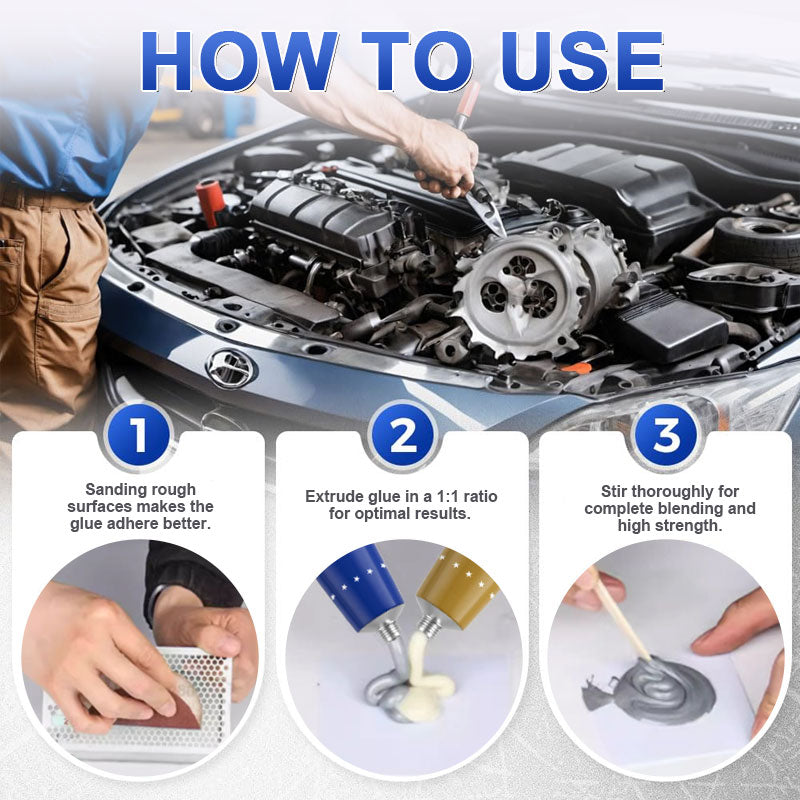 HOW TO USE

1
Sanding rough surfaces makes the glue adhere better.

2
Extrude glue in a 1:1 ratio for optimal results.

3
Stir thoroughly for complete blending and high strength.