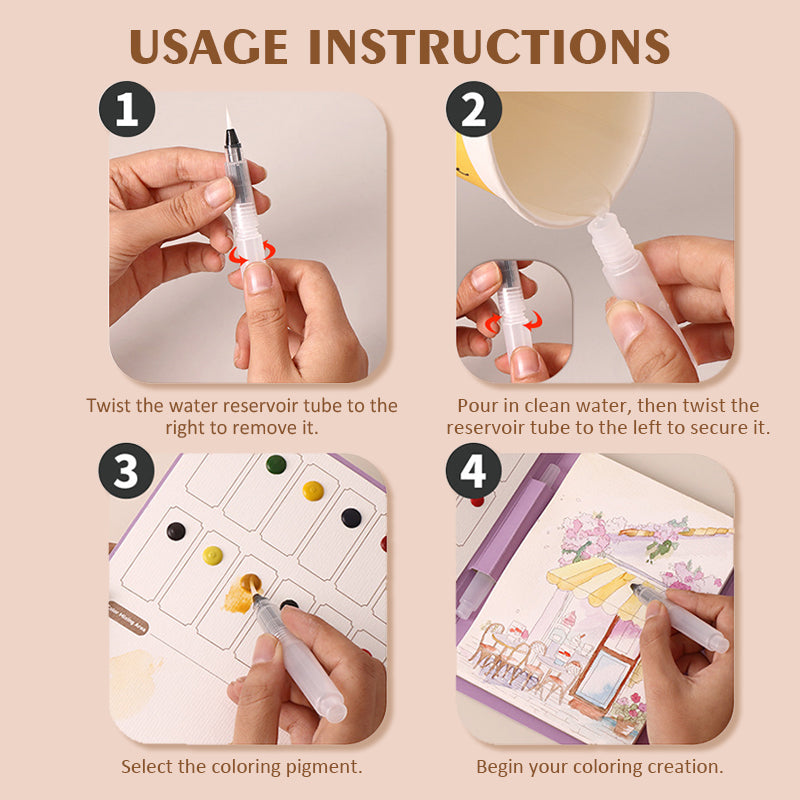 USAGE INSTRUCTIONS

1

Twist the water reservoir tube to the right to remove it.

2

Pour in clean water, then twist the reservoir tube to the left to secure it.

3

Color Mixing Area

Select the coloring pigment.

4

Begin your coloring creation.