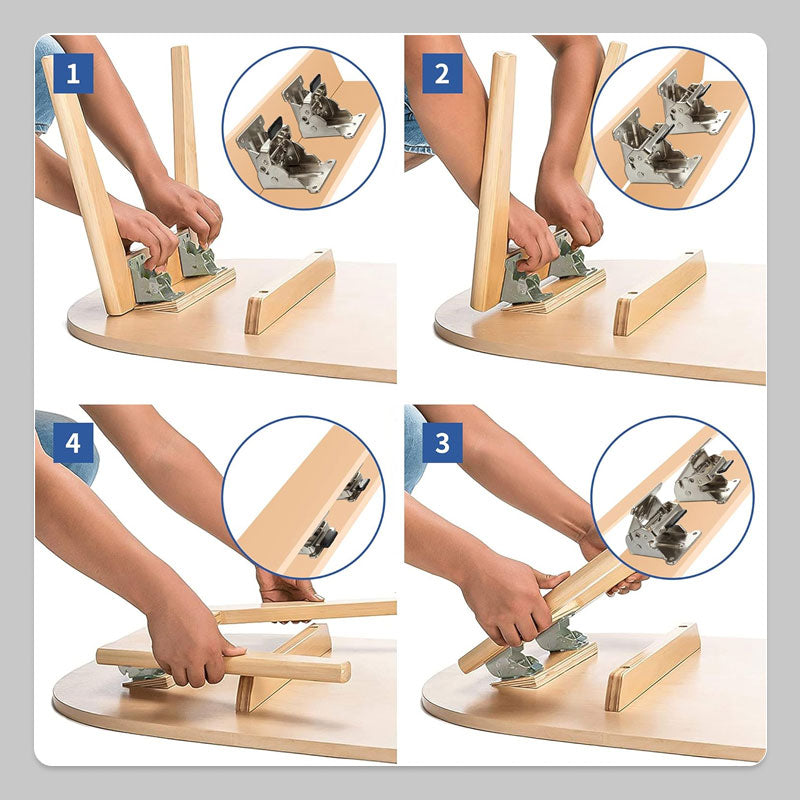 1

2

4

3