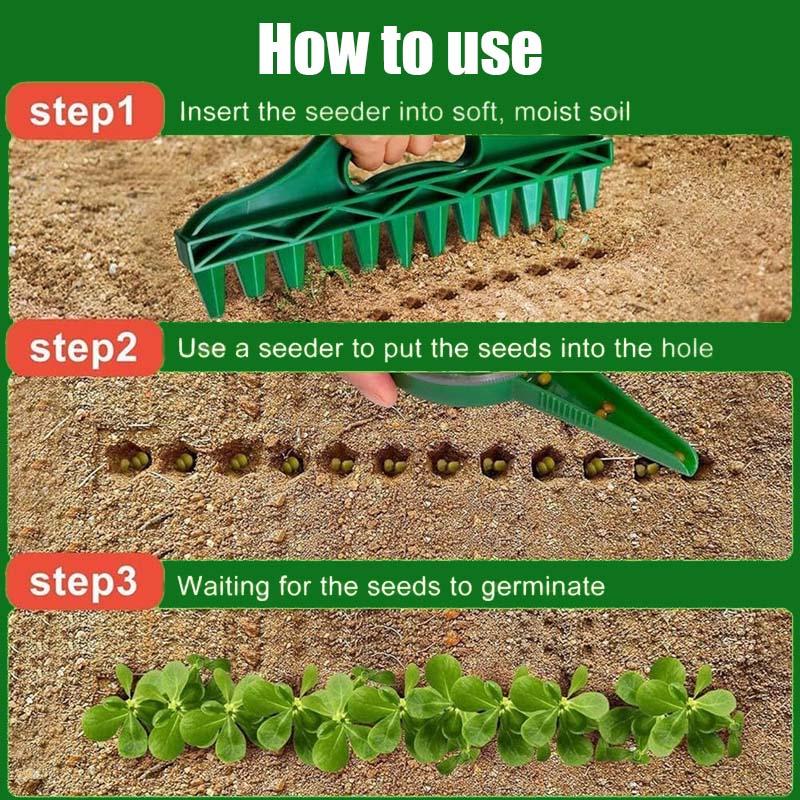 How to use

step1 Insert the seeder into soft, moist soil

step2 Use a seeder to put the seeds into the hole

step3 Waiting for the seeds to germinate